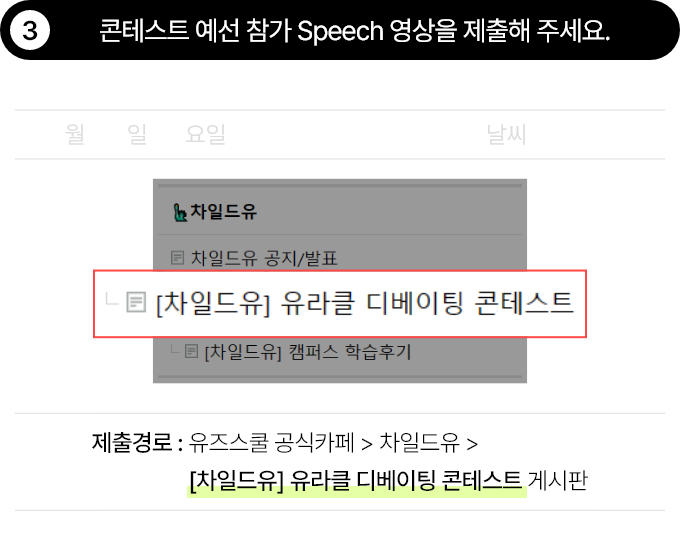 3 콘테스트 예선 참가 Speech 영상을 제출해 주세요.

월 일 요일 날씨

차일드유

차일드유 공지/발표

[차일드유] 유라클 디베이팅 콘테스트

[차일드유] 캠퍼스 학습후기

제출경로 : 유즈스쿨 공식카페 > 차일드유 >
[차일드유] 유라클 디베이팅 콘테스트 게시판